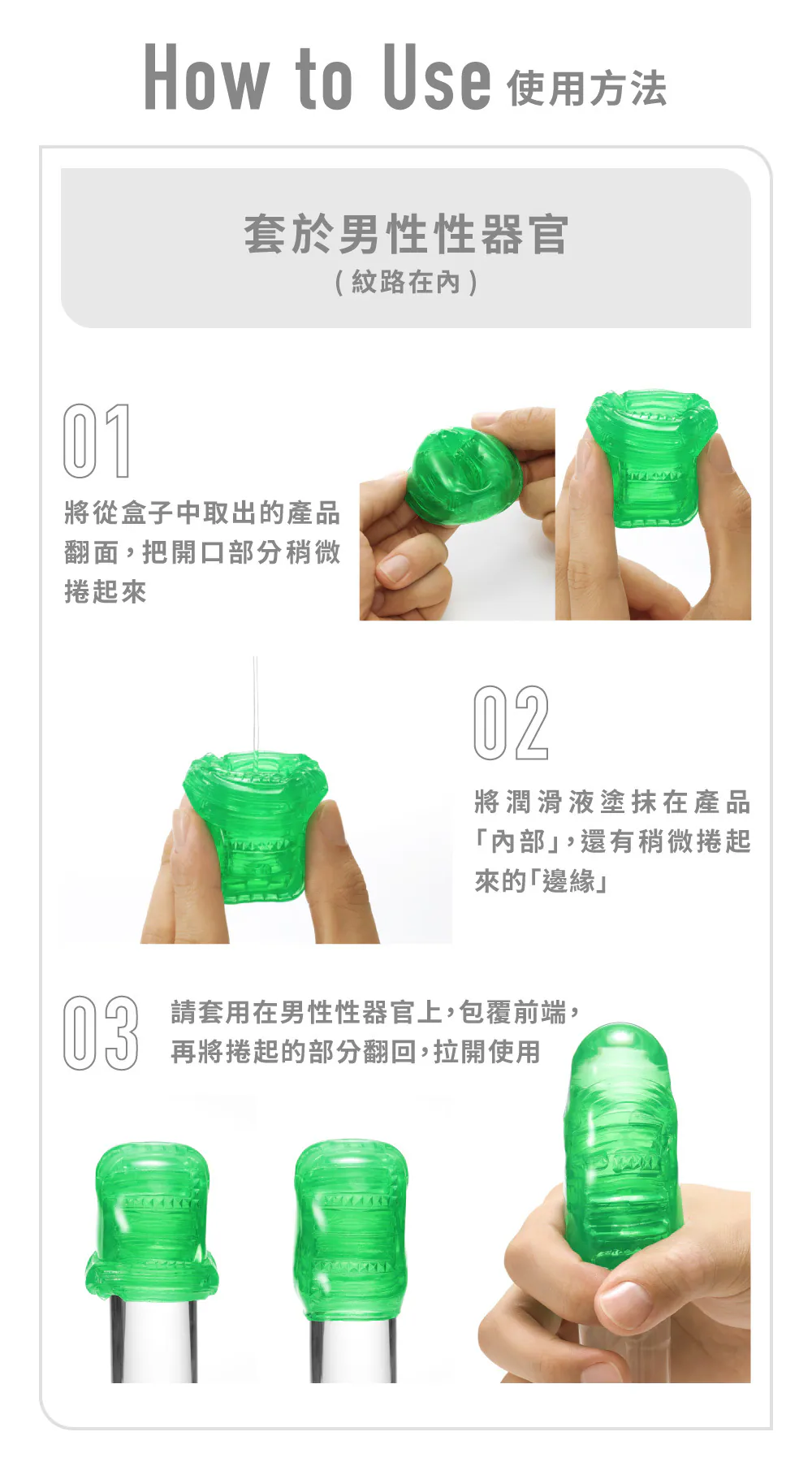 How to Use 使用方法

套於男性性器官
(紋路在內)

01
將從盒子中取出的產品翻面，把開口部分稍微捲起來

02
將潤滑液塗抹在產品「內部」，還有稍微捲起來的「邊緣」

03
請套用在男性性器官上，包覆前端，再將捲起的部分翻回，拉開使用