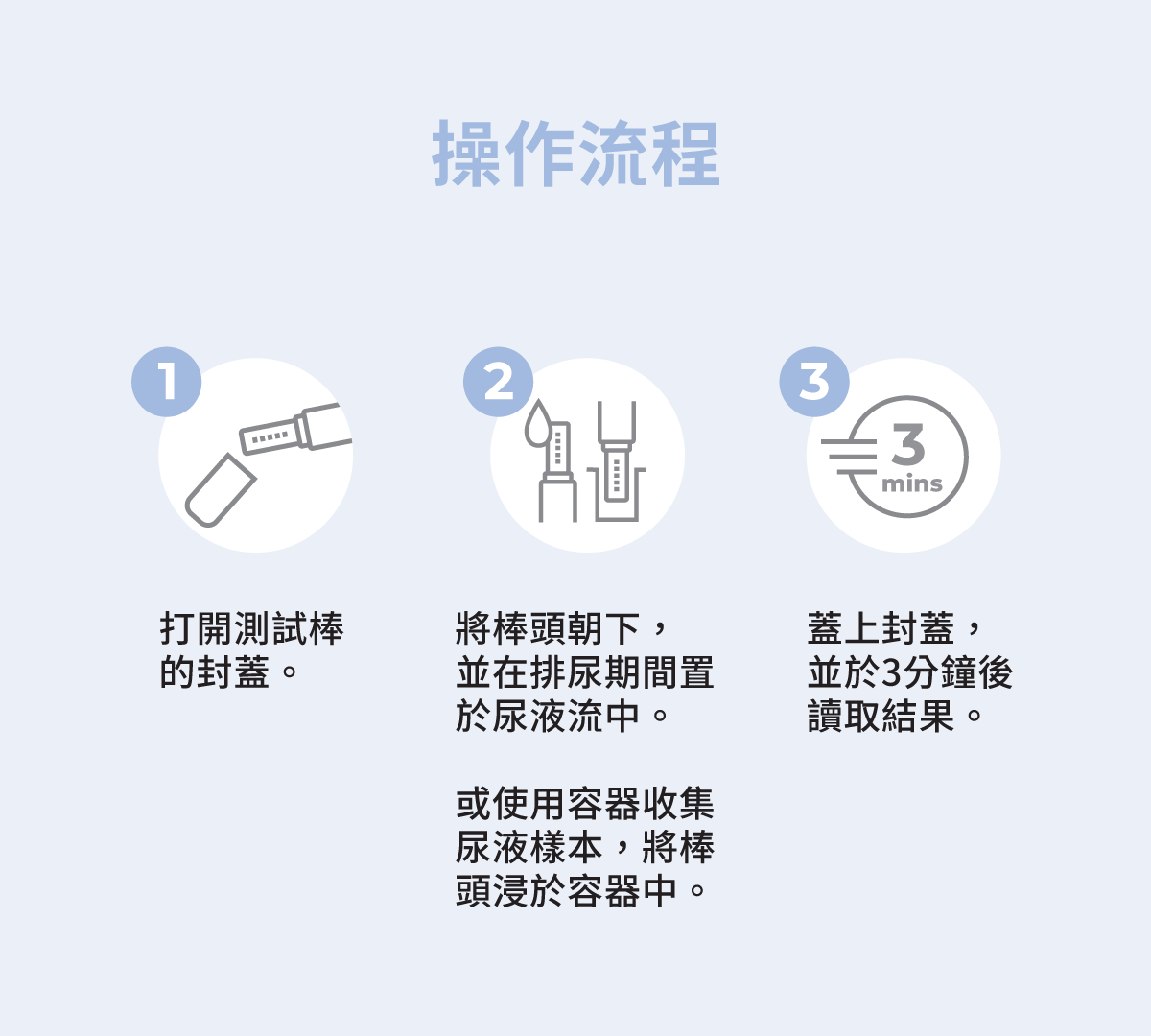 操作流程

1

打開測試棒的封蓋。

2

將棒頭朝下，並在排尿期間置於尿液流中。

或使用容器收集尿液樣本，將棒頭浸於容器中。

3

3 mins

蓋上封蓋，並於3分鐘後讀取結果。