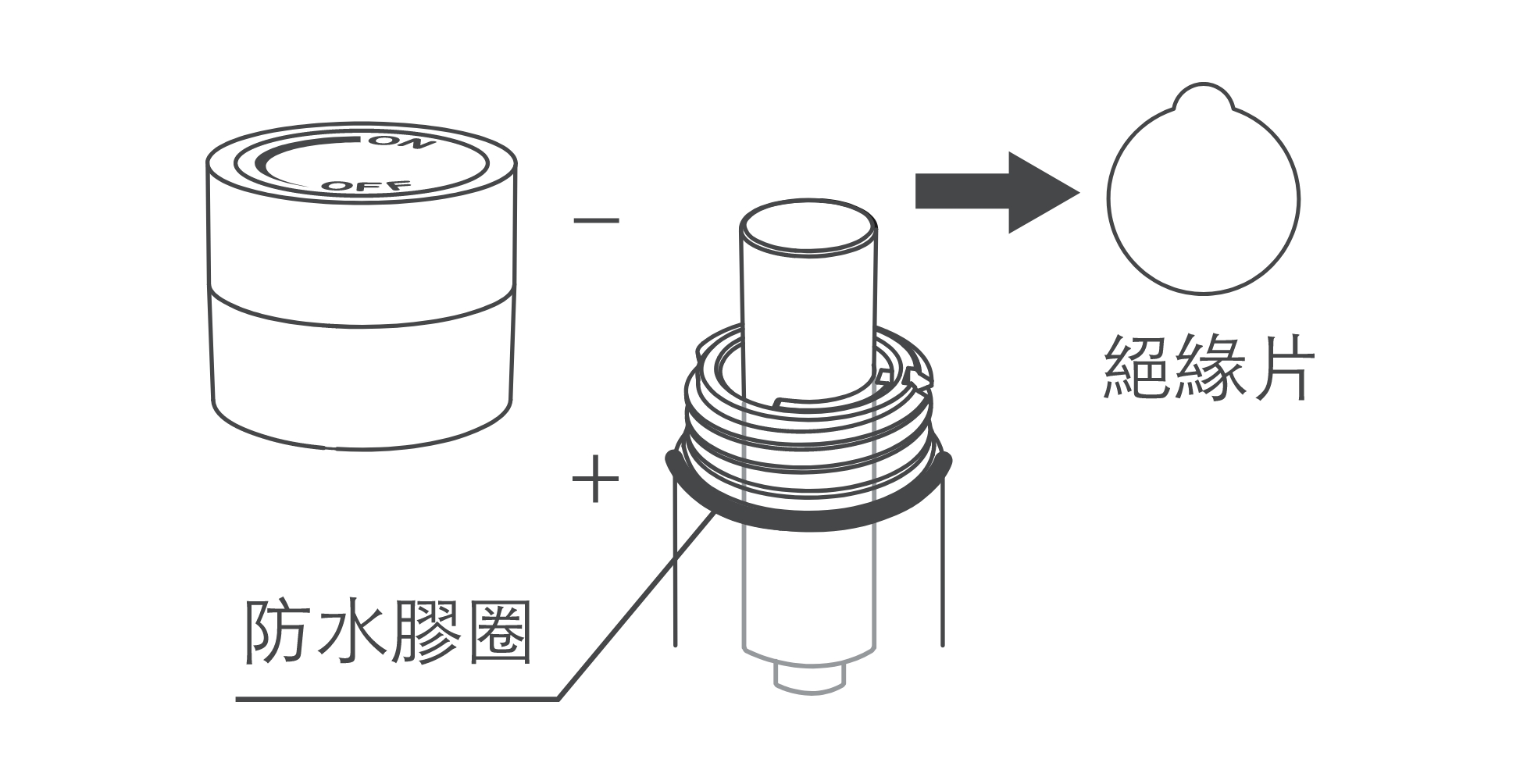 ON
OFF
−
+
絕緣片
防水膠圈