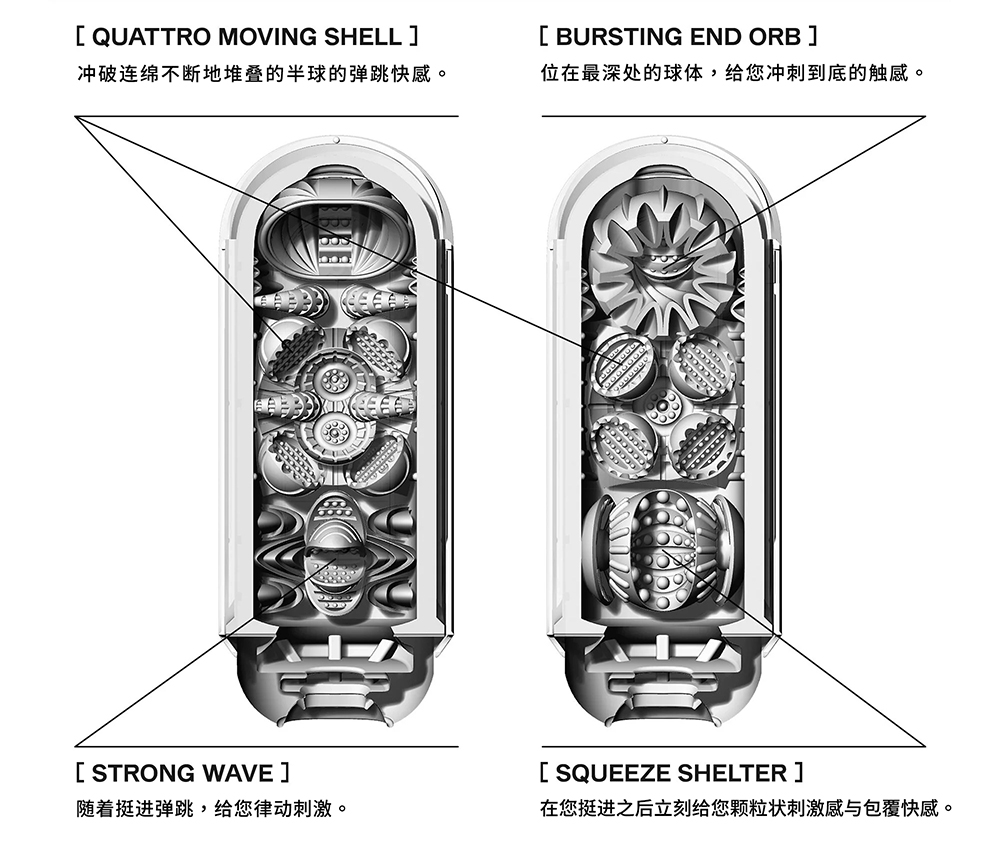 [ QUATTRO MOVING SHELL ]
冲破连绵不断地堆叠的半球的弹跳快感。

[ BURSTING END ORB ]
位在最深处的球体，给您冲刺到底的触感。

[ STRONG WAVE ]
随着挺进弹跳，给您律动刺激。

[ SQUEEZE SHELTER ]
在您挺进之后立刻给您颗粒状刺激感与包覆快感。